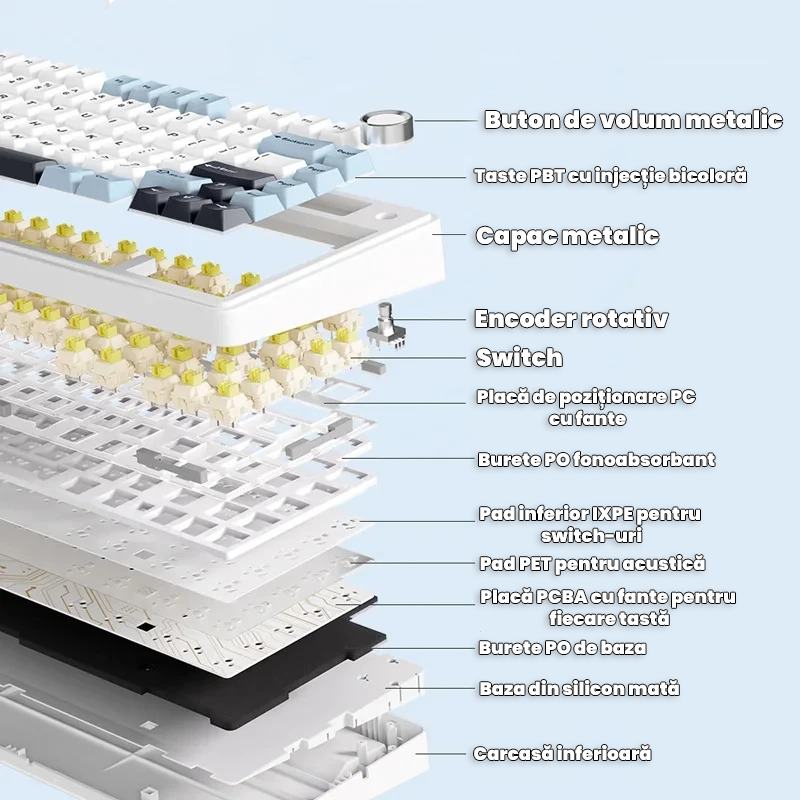 Buton de volum metalic

Taste PBT cu injecție bicoloră

Capac metalic

Encoder rotativ

Switch

Placă de poziționare PC cu fante

Burete PO fonoabsorbant

Pad inferior IXPE pentru switch-uri

Pad PET pentru acustică

Placă PCBA cu fante pentru fiecare tastă

Burete PO de baza

Baza din silicon mată

Carcasă inferioară