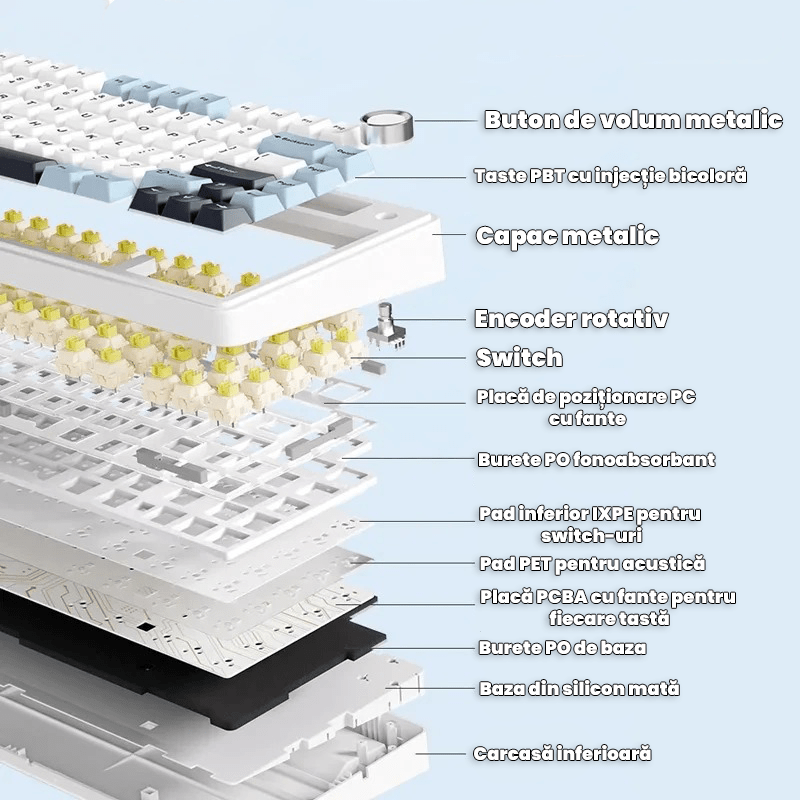 Buton de volum metalic

Taste PBT cu injecție bicoloră

Capac metalic

Encoder rotativ

Switch

Placă de poziționare PC cu fante

Burete PO fonoabsorbant

Pad inferior IXPE pentru switch-uri

Pad PET pentru acustică

Placă PCBA cu fante pentru fiecare tastă

Burete PO de baza

Baza din silicon mată

Carcasă inferioară